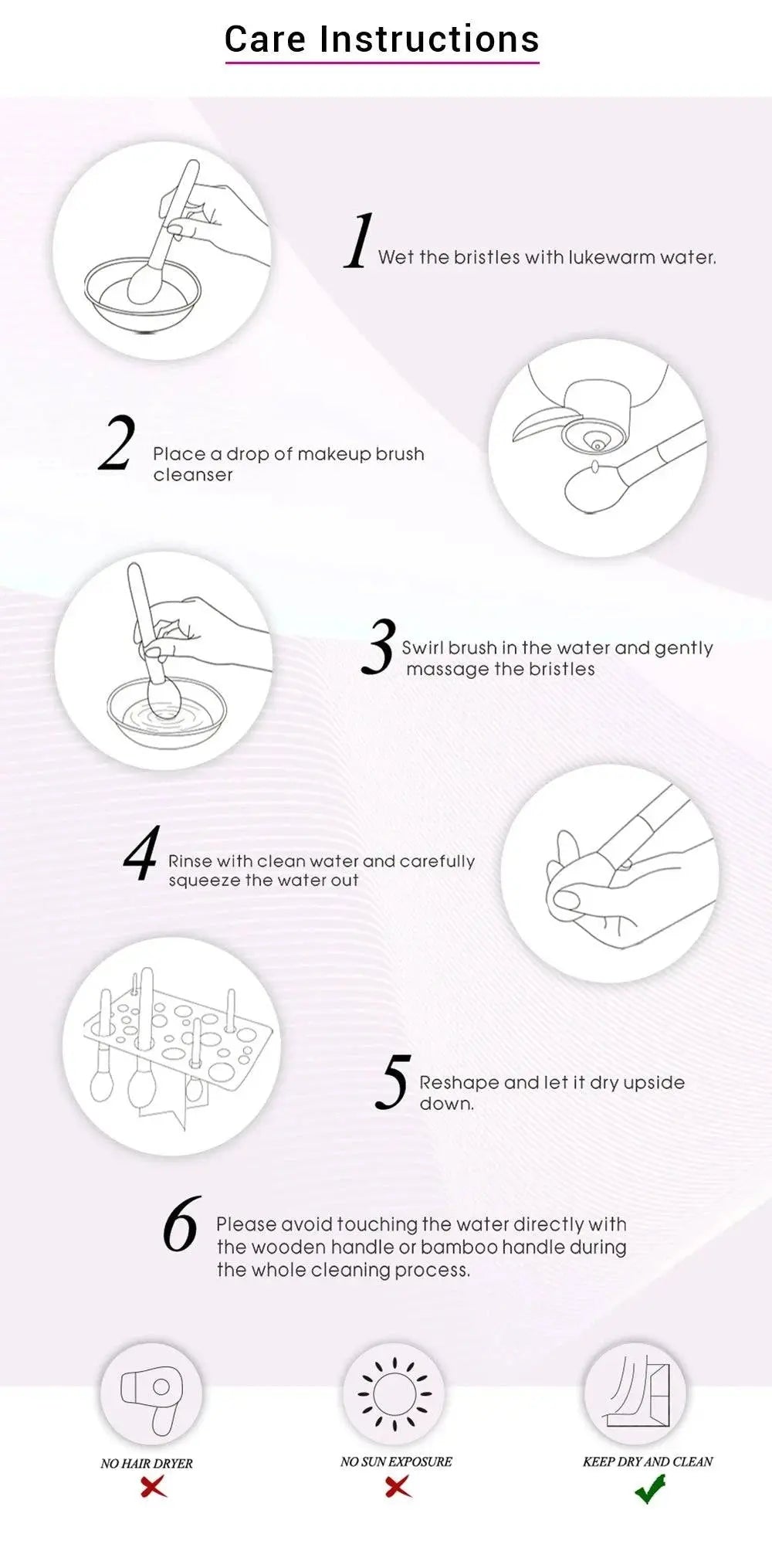 Care Instructions

1 Wet the bristles with lukewarm water.

2 Place a drop of makeup brush cleanser

3 Swirl brush in the water and gently massage the bristles

4 Rinse with clean water and carefully squeeze the water out

5 Reshape and let it dry upside down.

6 Please avoid touching the water directly with the wooden handle or bamboo handle during the whole cleaning process.

NO HAIR DRYER

NO SUN EXPOSURE

KEEP DRY AND CLEAN