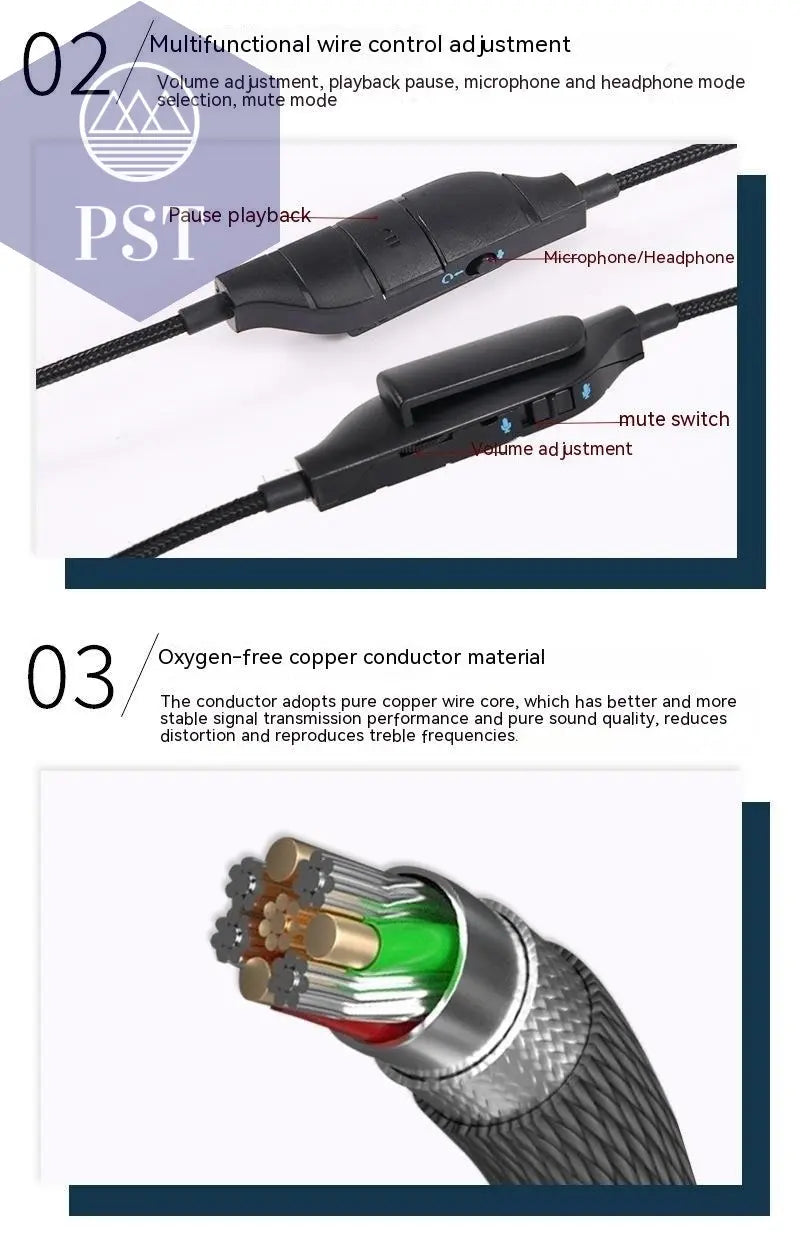 02

Multifunctional wire control adjustment

Volume adjustment, playback pause, microphone and headphone mode selection, mute mode

PST

Pause playback

Microphone/Headphone

mute switch

Volume adjustment

03

Oxygen-free copper conductor material

The conductor adopts pure copper wire core, which has better and more stable signal transmission performance and pure sound quality, reduces distortion and reproduces treble frequencies.