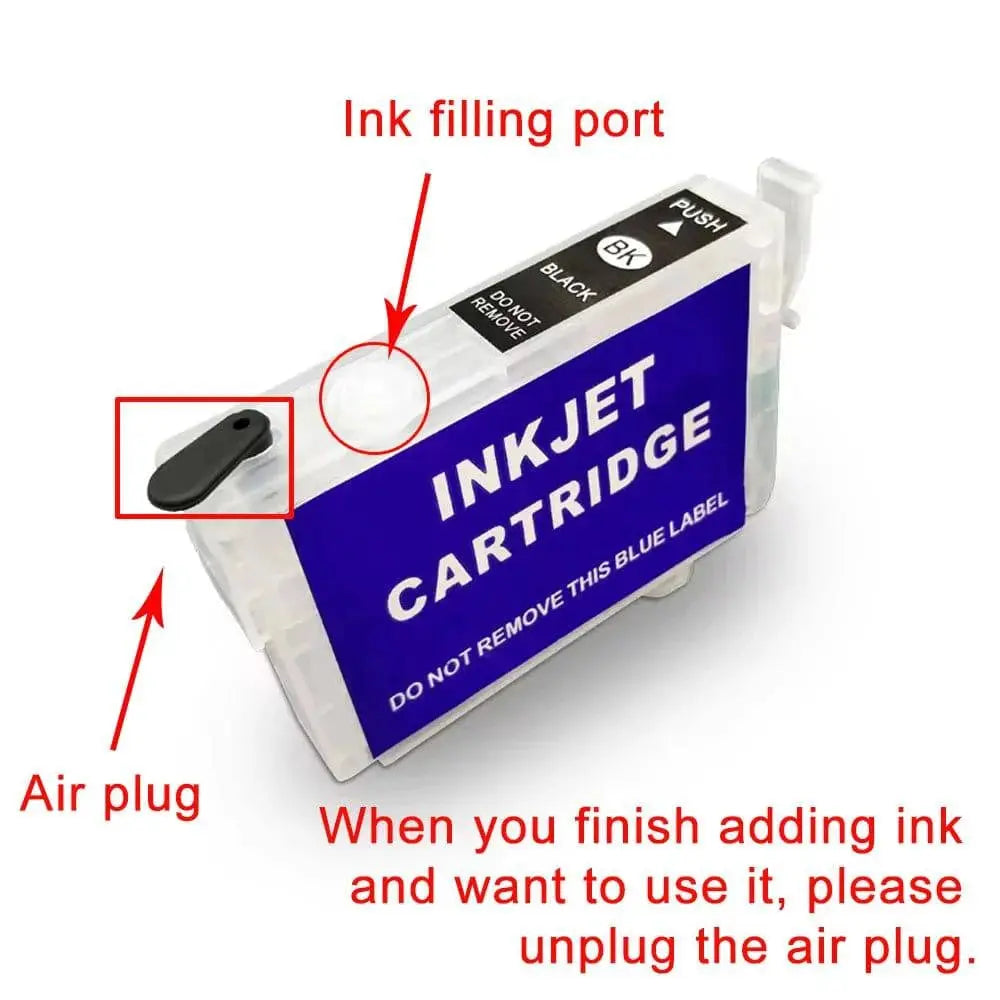 Ink filling port

PUSH

BK

BLACK

DO NOT REMOVE

INKJET CARTRIDGE

DO NOT REMOVE THIS BLUE LABEL

Air plug

When you finish adding ink and want to use it, please unplug the air plug.